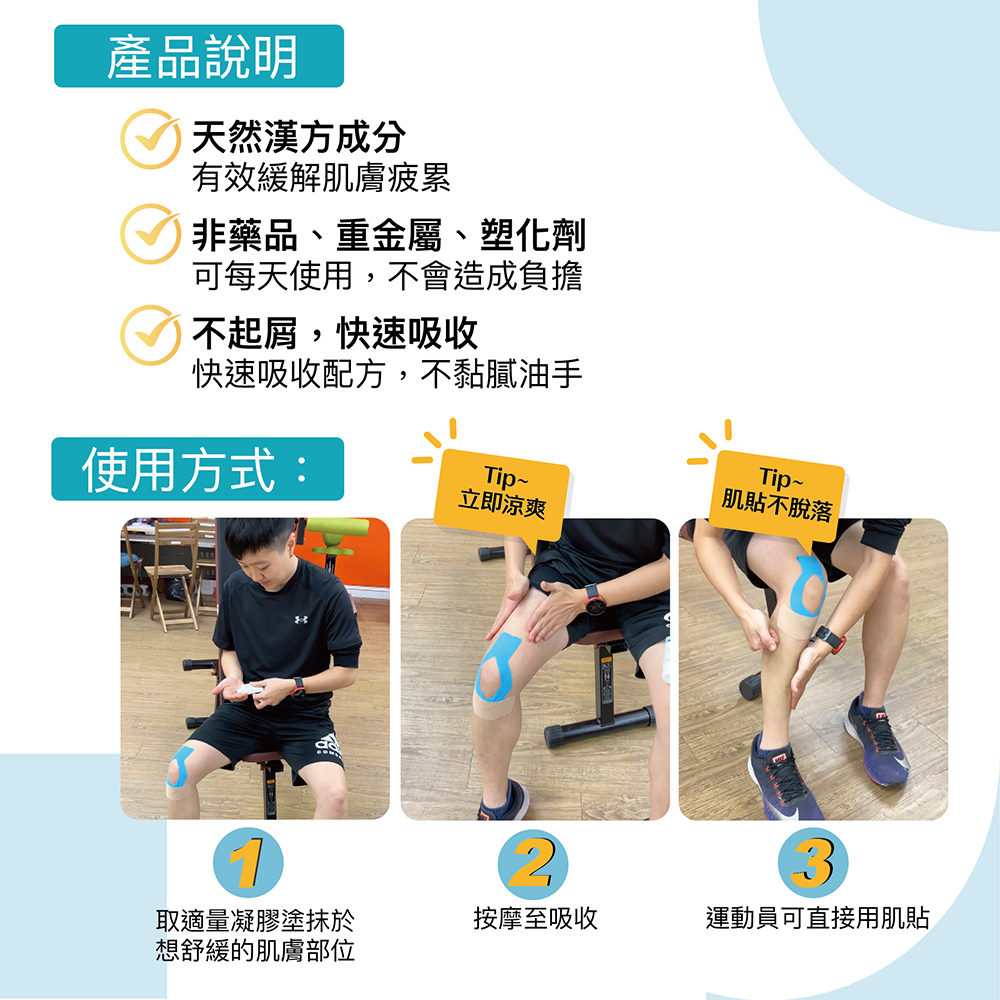 產品說明

天然漢方成分
有效緩解肌膚疲累

非藥品、重金屬、塑化劑
可每天使用，不會造成負擔

不起屑，快速吸收
快速吸收配方，不黏膩油手

使用方式：

Tip~
立即涼爽

Tip~
肌貼不脫落

1
取適量凝膠塗抹於想舒緩的肌膚部位

2
按摩至吸收

3
運動員可直接用肌貼